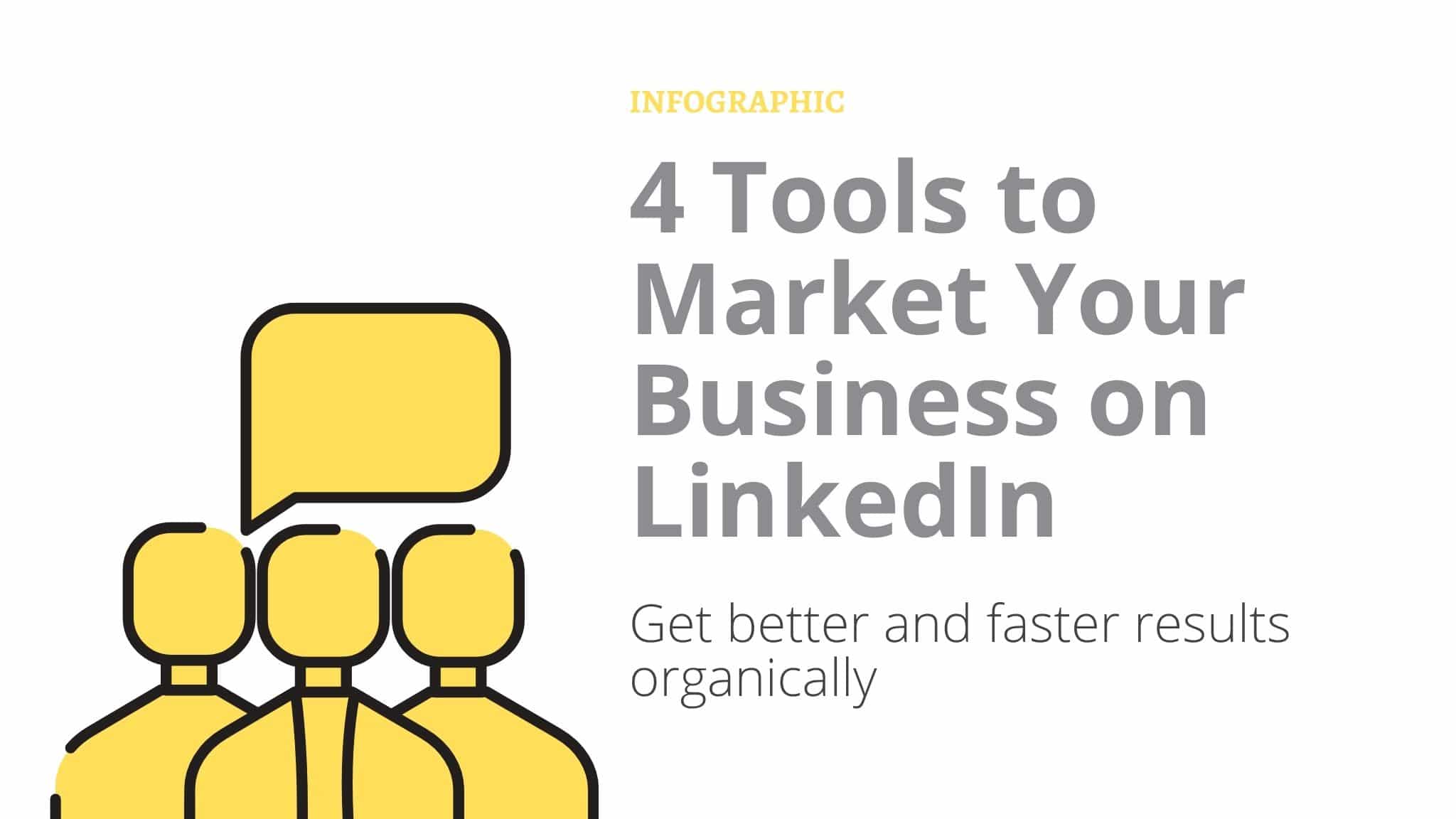 INFOGRAPHIC

4 Tools to Market Your Business on LinkedIn

Get better and faster results organically