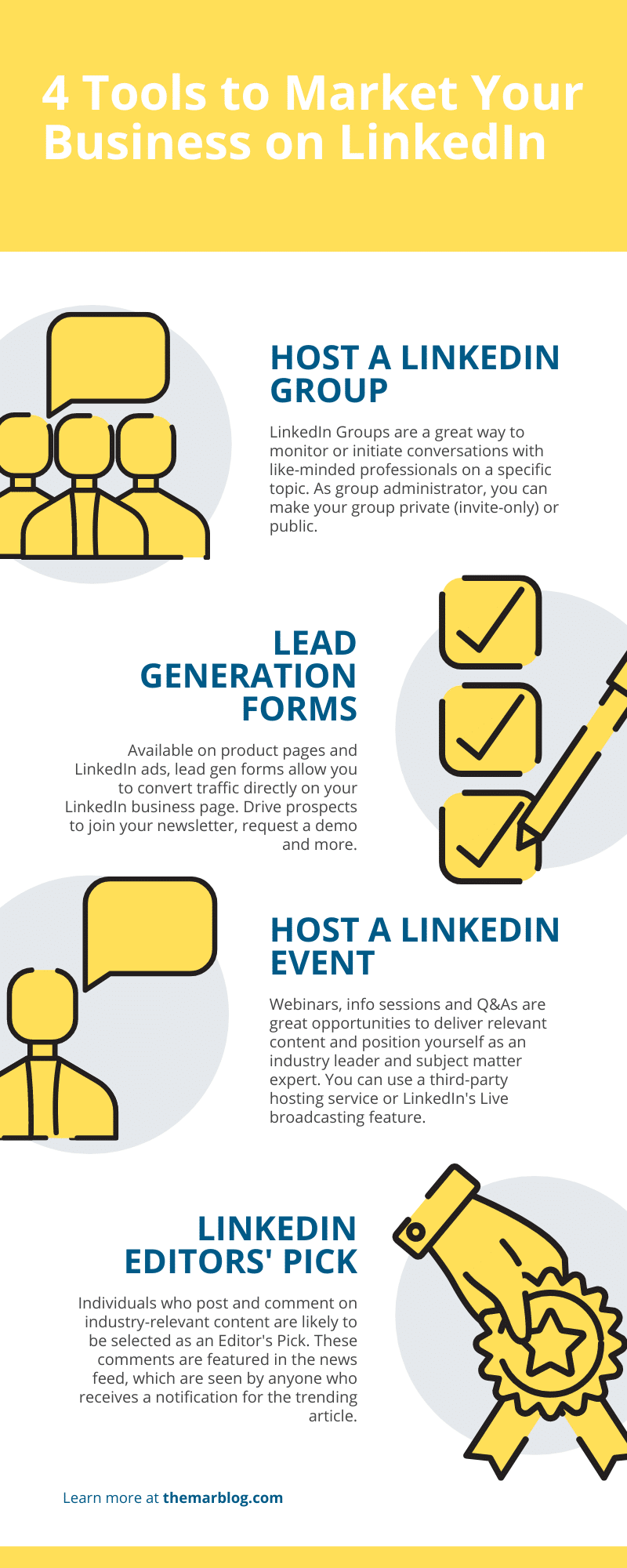 4 Tools to Market Your Business on LinkedIn

HOST A LINKEDIN GROUP

LinkedIn Groups are a great way to monitor or initiate conversations with like-minded professionals on a specific topic. As group administrator, you can make your group private (invite-only) or public.

LEAD GENERATION FORMS

Available on product pages and LinkedIn ads, lead gen forms allow you to convert traffic directly on your LinkedIn business page. Drive prospects to join your newsletter, request a demo and more.

HOST A LINKEDIN EVENT

Webinars, info sessions and Q&As are great opportunities to deliver relevant content and position yourself as an industry leader and subject matter expert. You can use a third-party hosting service or LinkedIn's Live broadcasting feature.

LINKEDIN EDITORS' PICK

Individuals who post and comment on industry-relevant content are likely to be selected as an Editor's Pick. These comments are featured in the news feed, which are seen by anyone who receives a notification for the trending article.

Learn more at themarblog.com