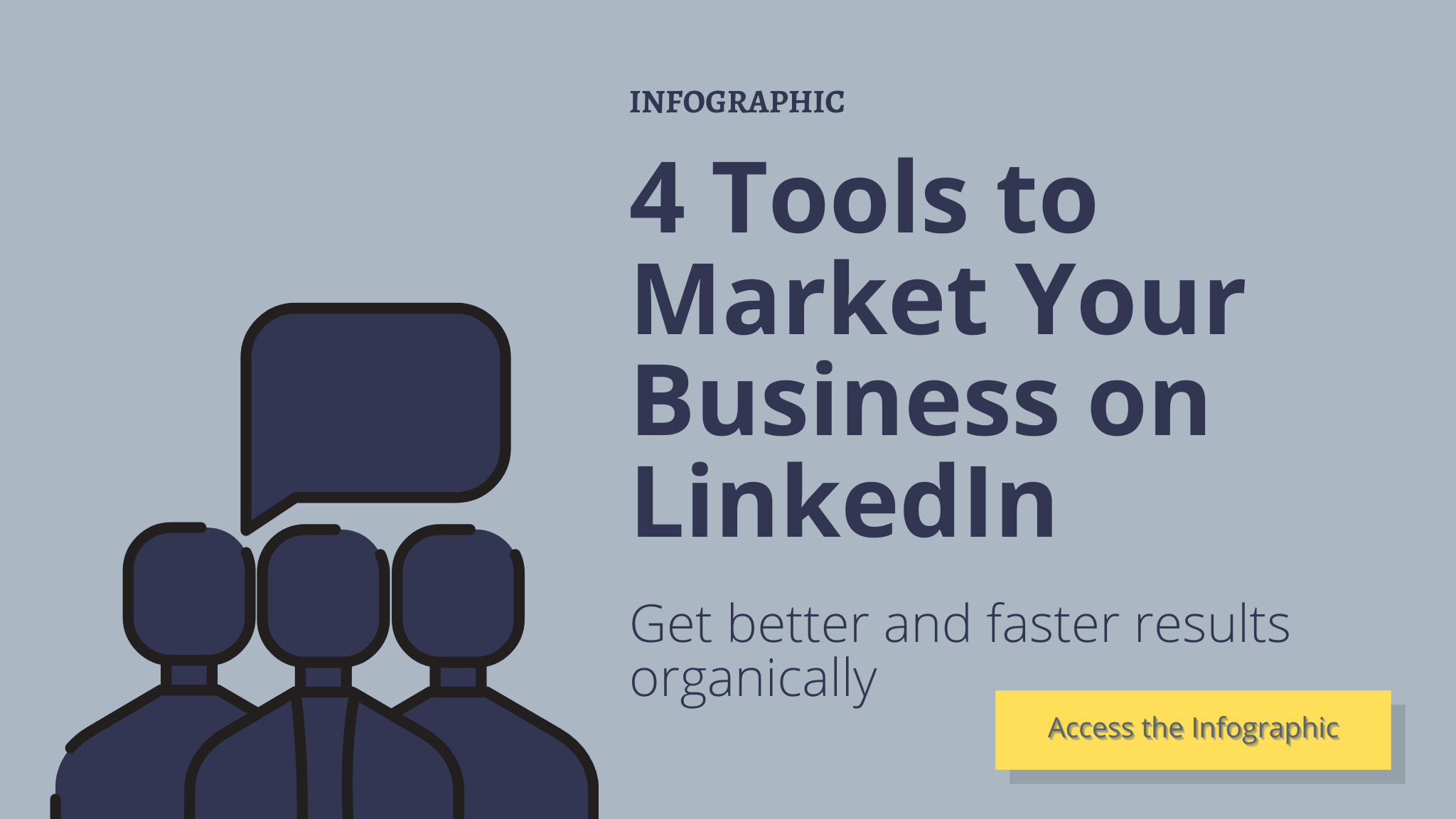 INFOGRAPHIC

4 Tools to Market Your Business on LinkedIn

Get better and faster results organically

Access the Infographic